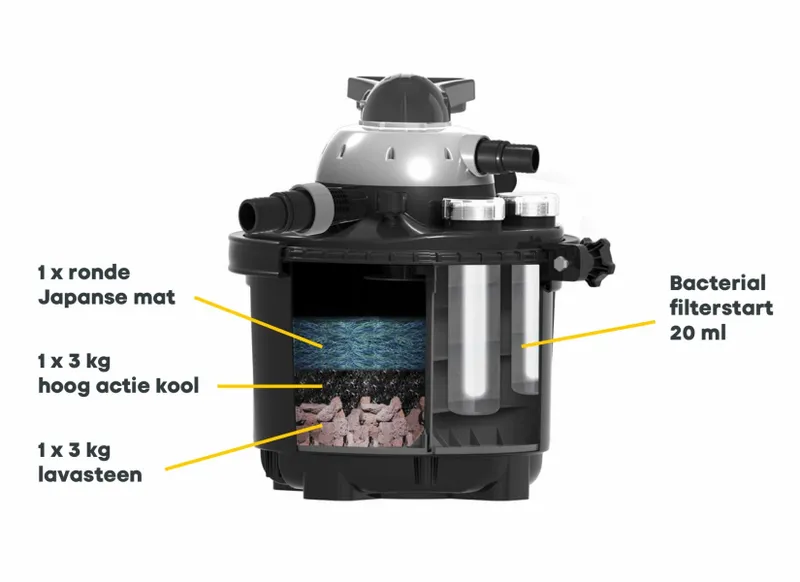 1 x ronde Japanse mat

1 x 3 kg hoog actie kool

1 x 3 kg lavasteen

Bacterial filterstart 20 ml